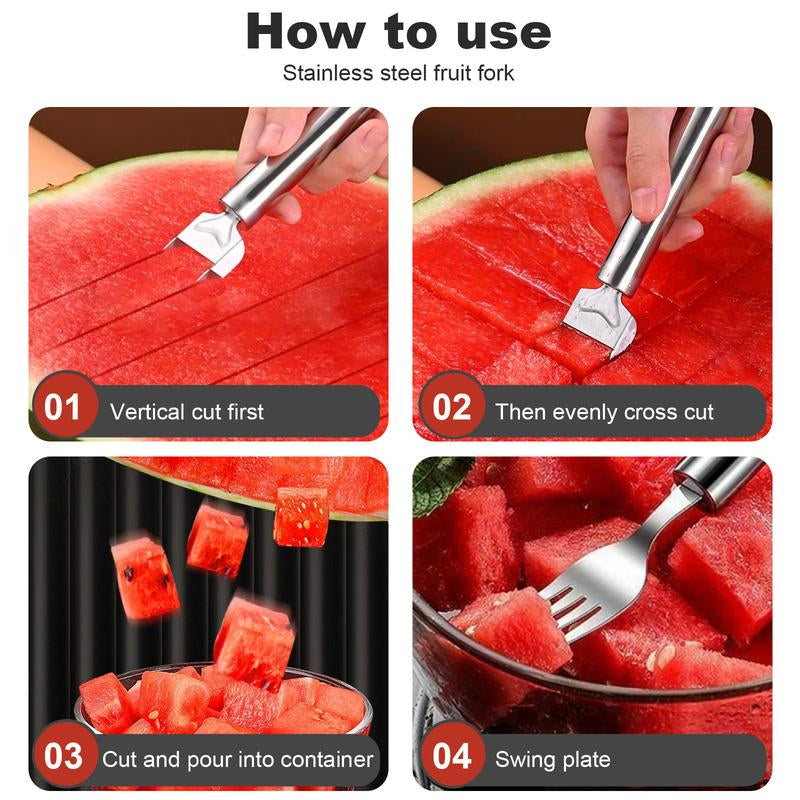 How to use

Stainless steel fruit fork

01 Vertical cut first

02 Then evenly cross cut

03 Cut and pour into container

04 Swing plate